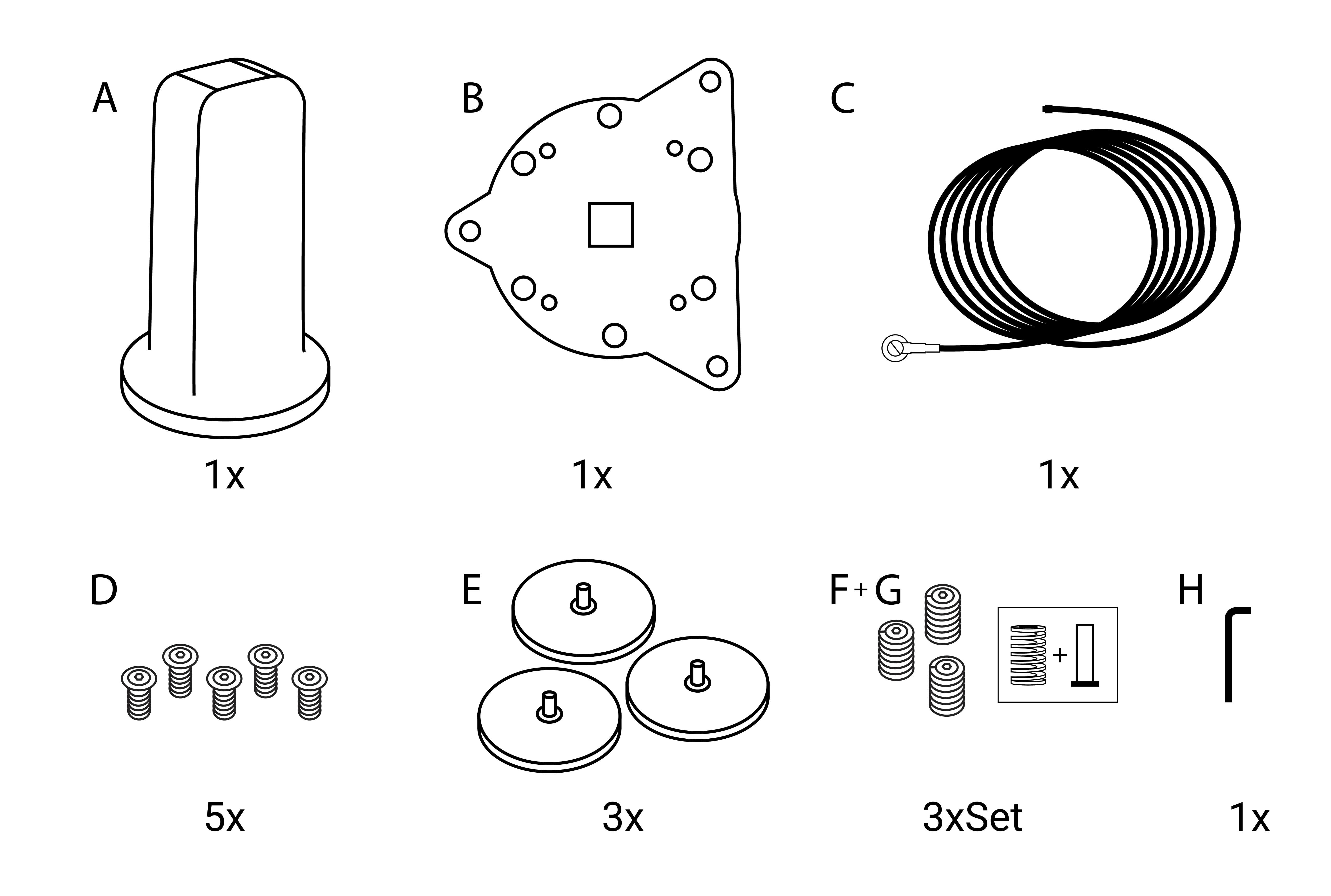 A

1x

B

1x

C

1x

D

5x

E

3x

F + G

+

3xSet

H

1x